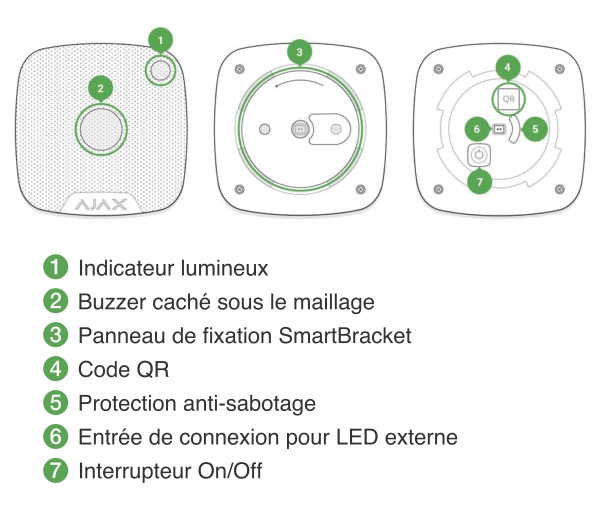 1
2
AJAX
3
4
QR
6
5
7

1 Indicateur lumineux
2 Buzzer caché sous le maillage
3 Panneau de fixation SmartBracket
4 Code QR
5 Protection anti-sabotage
6 Entrée de connexion pour LED externe
7 Interrupteur On/Off